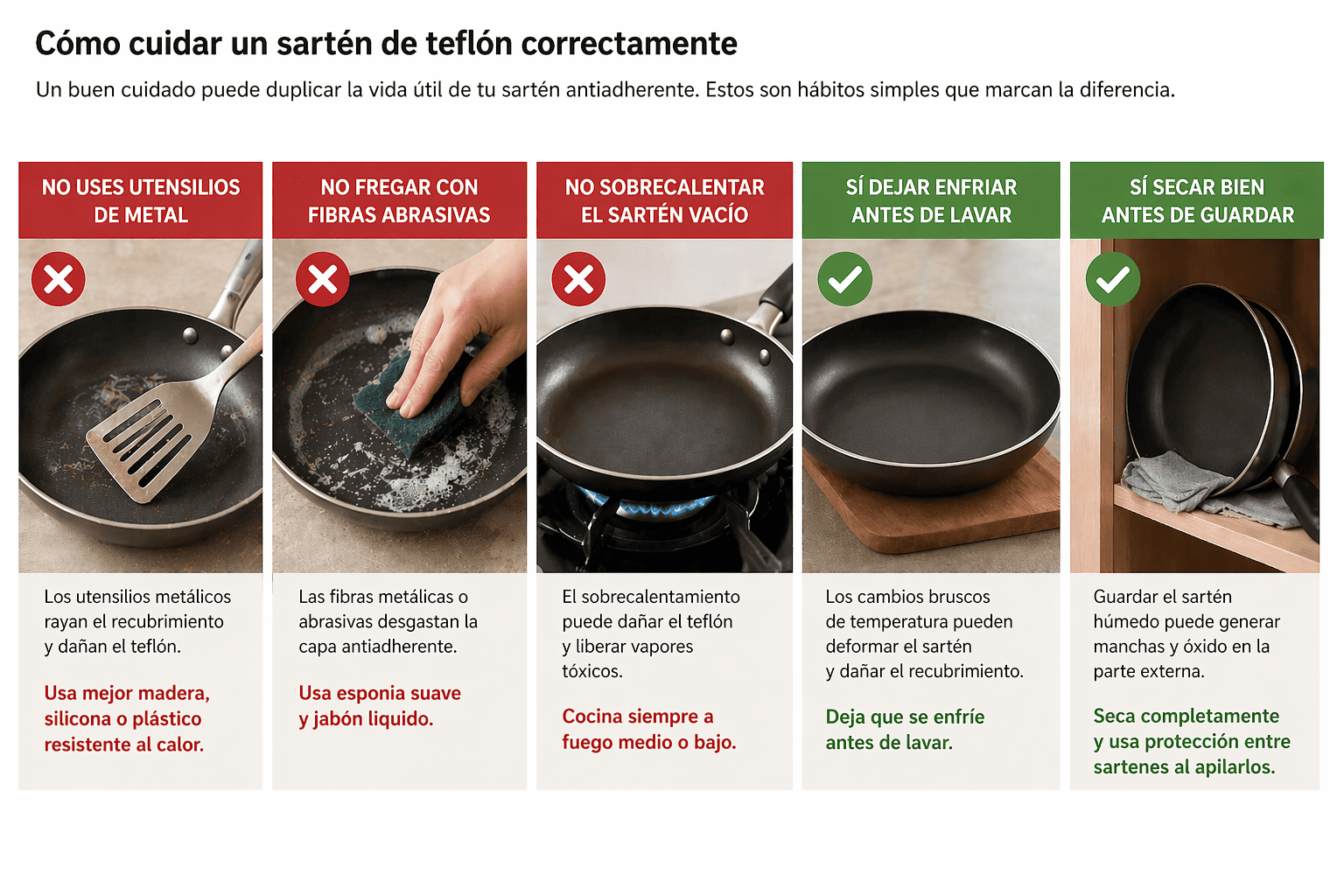 Cómo cuidar un sartén de teflón correctamente

Un buen cuidado puede duplicar la vida útil de tu sartén antiadherente. Estos son hábitos simples que marcan la diferencia.

NO USES UTENSILIOS DE METAL

Los utensilios metálicos rayan el recubrimiento y dañan el teflón.

Usa mejor madera, silicona o plástico resistente al calor.

NO FREGAR CON FIBRAS ABRASIVAS

Las fibras metálicas o abrasivas desgastan la capa antiadherente.

Usa esponia suave y jabón liquido.

NO SOBRECALENTAR EL SARTÉN VACÍO

El sobrecalentamiento puede dañar el teflón y liberar vapores tóxicos.

Cocina siempre a fuego medio o bajo.

SÍ DEJAR ENFRIAR ANTES DE LAVAR

Los cambios bruscos de temperatura pueden deformar el sartén y dañar el recubrimiento.

Deja que se enfríe antes de lavar.

SÍ SECAR BIEN ANTES DE GUARDAR

Guardar el sartén húmedo puede generar manchas y óxido en la parte externa.

Seca completamente y usa protección entre sartenes al apilarlos.